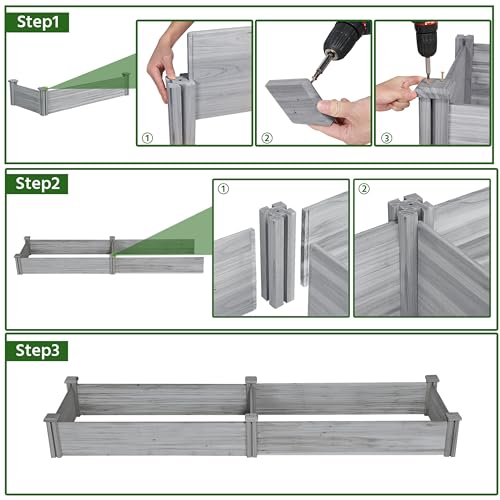 Step1

①

②

③

Step2

①

②

Step3