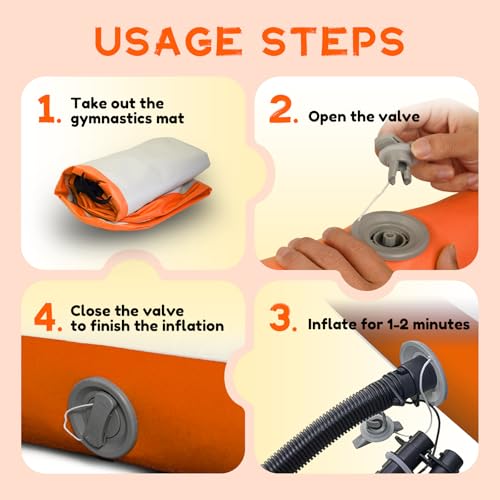 USAGE STEPS

1. Take out the gymnastics mat

2. Open the valve

4. Close the valve to finish the inflation

3. Inflate for 1-2 minutes