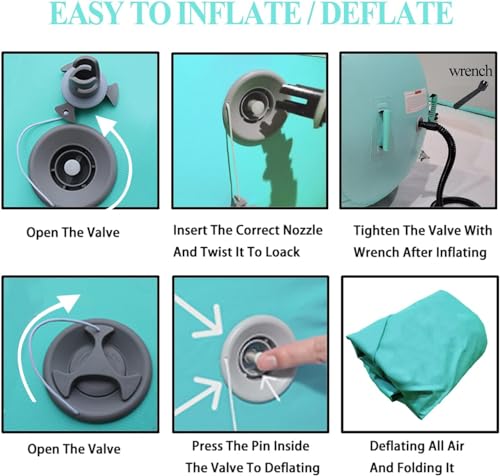 EASY TO INFLATE / DEFLATE

wrench

Open The Valve

Insert The Correct Nozzle And Twist It To Loack

Tighten The Valve With Wrench After Inflating

Open The Valve

Press The Pin Inside The Valve To Deflating

Deflating All Air And Folding It