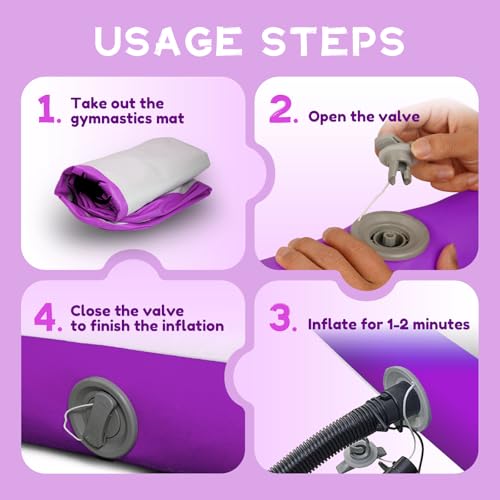 USAGE STEPS

1. Take out the gymnastics mat

2. Open the valve

4. Close the valve to finish the inflation

3. Inflate for 1-2 minutes