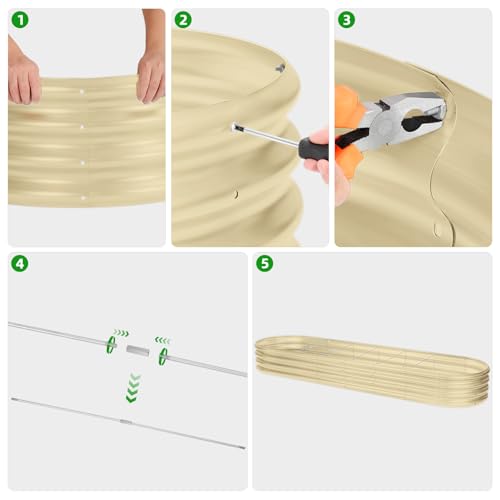 1

2

3

4

5