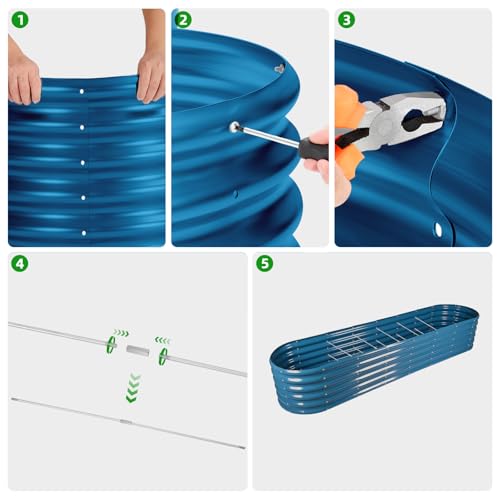 1
2
3
4
5