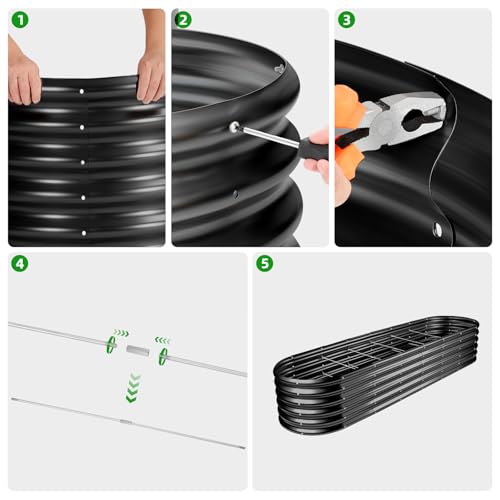 1

2

3

4

5