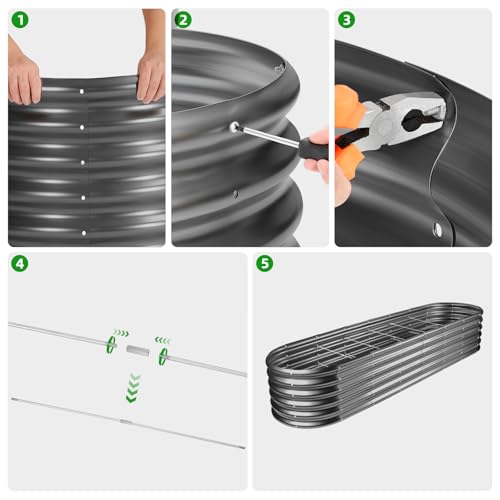 1
2
3
4
5