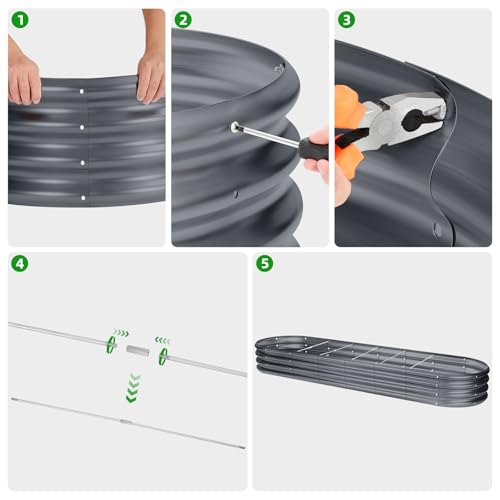 1
2
3
4
5