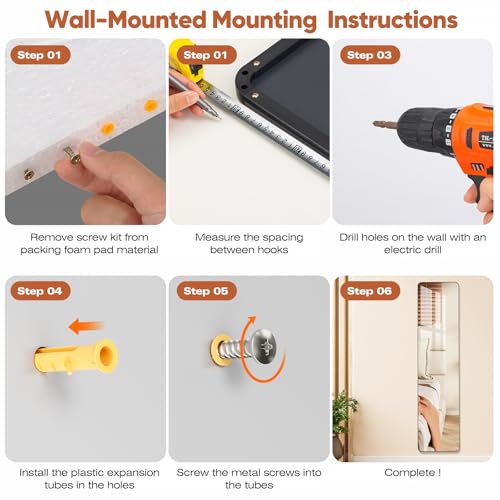 Wall-Mounted Mounting Instructions

Step 01

Remove screw kit from packing foam pad material

Step 01

Measure the spacing between hooks

Step 03

Drill holes on the wall with an electric drill

Step 04

Install the plastic expansion tubes in the holes

Step 05

Screw the metal screws into the tubes

Step 06

Complete !